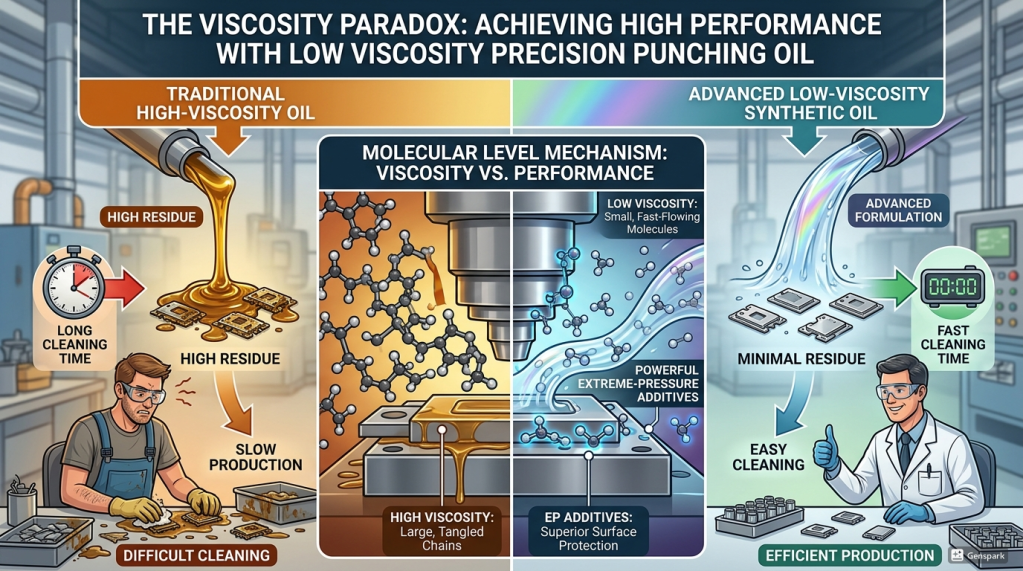 THE VISCOSITY PARADOX: ACHIEVING HIGH PERFORMANCE WITH LOW VISCOSITY PRECISION PUNCHING OIL

TRADITIONAL HIGH-VISCOSITY OIL

HIGH RESIDUE

LONG CLEANING TIME

HIGH RESIDUE

SLOW PRODUCTION

DIFFICULT CLEANING

MOLECULAR LEVEL MECHANISM: VISCOSITY VS. PERFORMANCE

LOW VISCOSITY: Small, Fast-Flowing Molecules

POWERFUL EXTREME-PRESSURE ADDITIVES

HIGH VISCOSITY: Large, Tangled Chains

EP ADDITIVES: Superior Surface Protection

ADVANCED LOW-VISCOSITY SYNTHETIC OIL

ADVANCED FORMULATION

00:00

FAST CLEANING TIME

MINIMAL RESIDUE

EASY CLEANING

EFFICIENT PRODUCTION

Genspark